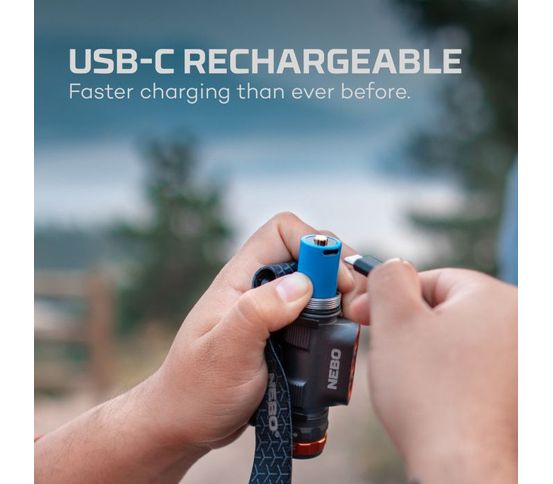 USB-C RECHARGEABLE
Faster charging than ever before.

NEBO

NEBO