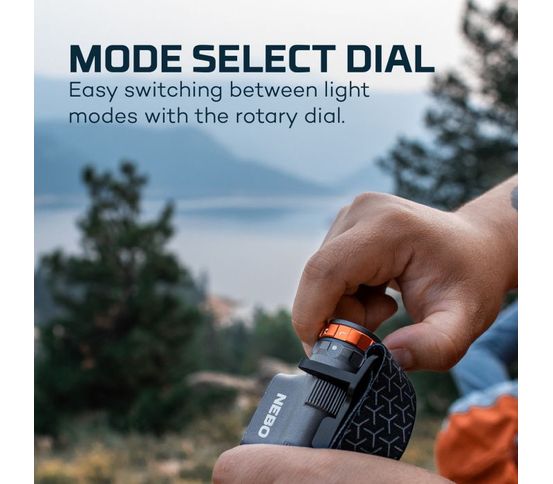 MODE SELECT DIAL
Easy switching between light modes with the rotary dial.

NEBO