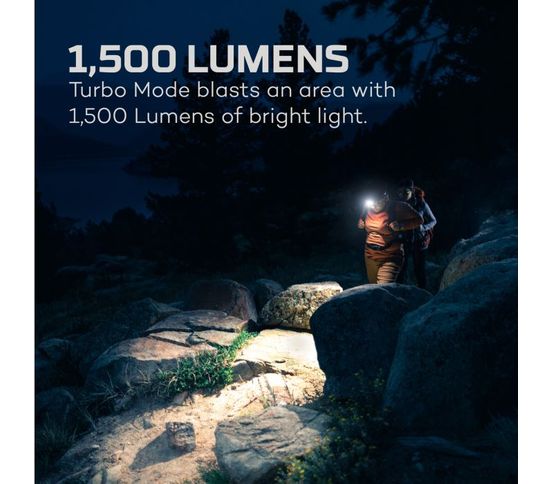 1,500 LUMENS
Turbo Mode blasts an area with 1,500 Lumens of bright light.