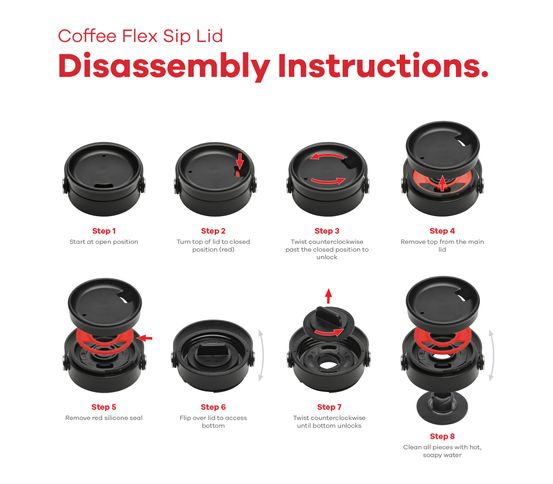 Coffee Flex Sip Lid
Disassembly Instructions.

Step 1
Start at open position

Step 2
Turn top of lid to closed position (red)

Step 3
Twist counterclockwise past the closed position to unlock

Step 4
Remove top from the main lid

Step 5
Remove red silicone seal

Step 6
Flip over lid to access bottom

Step 7
Twist counterclockwise until bottom unlocks

Step 8
Clean all pieces with hot, soapy water