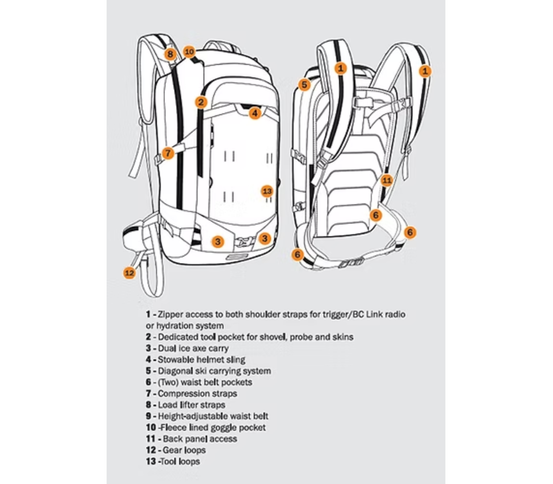 8
10
2
4
7
13
3
3
12
1
1
5
11
6
6
6

1 - Zipper access to both shoulder straps for trigger/BC Link radio or hydration system
2 - Dedicated tool pocket for shovel, probe and skins
3 - Dual ice axe carry
4 - Stowable helmet sling
5 - Diagonal ski carrying system
6 - (Two) waist belt pockets
7 - Compression straps
8 - Load lifter straps
9 - Height-adjustable waist belt
10 -Fleece lined goggle pocket
11 - Back panel access
12 - Gear loops
13 -Tool loops