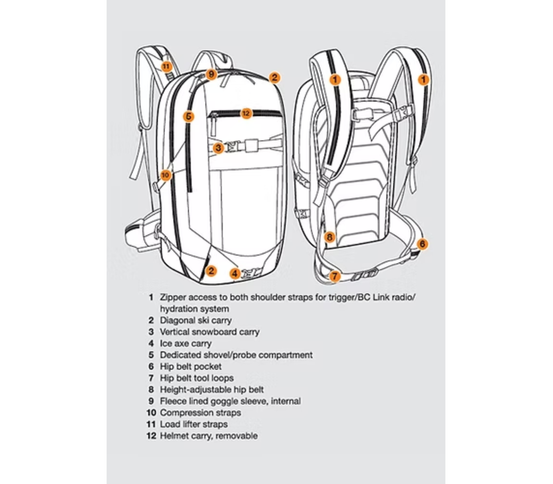 11
9
2
5
12
3
10
2
4
1
1
8
6
7

1 Zipper access to both shoulder straps for trigger/BC Link radio/ hydration system
2 Diagonal ski carry
3 Vertical snowboard carry
4 Ice axe carry
5 Dedicated shovel/probe compartment
6 Hip belt pocket
7 Hip belt tool loops
8 Height-adjustable hip belt
9 Fleece lined goggle sleeve, internal
10 Compression straps
11 Load lifter straps
12 Helmet carry, removable